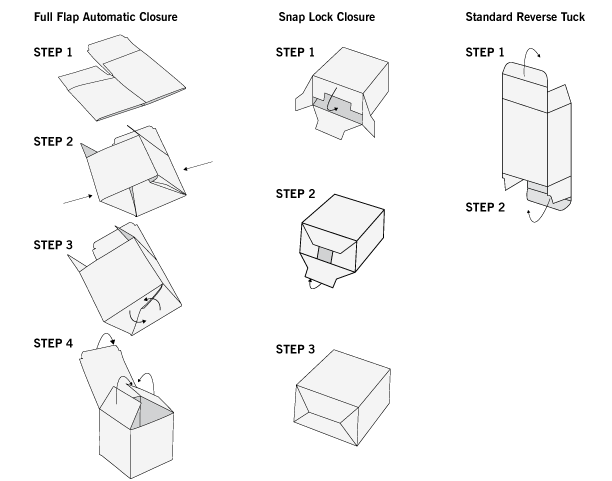 Full Flap Automatic Closure

STEP 1

STEP 2

STEP 3

STEP 4

Snap Lock Closure

STEP 1

STEP 2

STEP 3

Standard Reverse Tuck

STEP 1

STEP 2